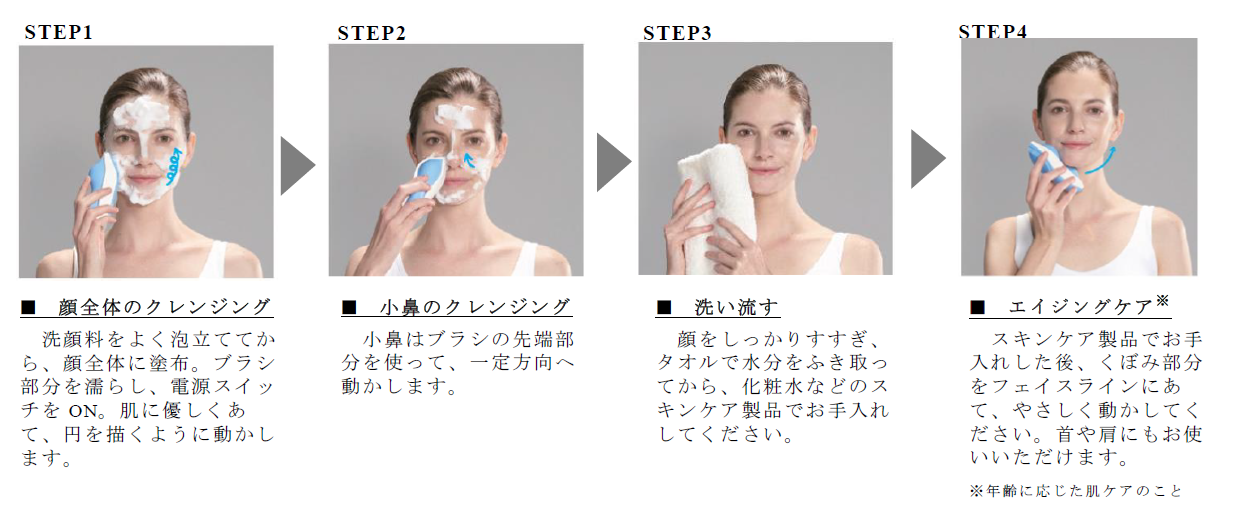 STEP1

■ 顔全体のクレンジング

洗顔料をよく泡立ててから、顔全体に塗布。ブラシ部分を濡らし、電源スイッチを ON。肌に優しくあて、円を描くように動かします。

STEP2

■ 小鼻のクレンジング

小鼻はブラシの先端部分を使って、一定方向へ動かします。

STEP3

■ 洗い流す

顔をしっかりすすぎ、タオルで水分をふき取ってから、化粧水などのスキンケア製品でお手入れしてください。

STEP4

■ エイジングケア※

スキンケア製品でお手入れした後、くぼみ部分をフェイスラインにあて、やさしく動かしてください。首や肩にもお使いいただけます。

※年齢に応じた肌ケアのこと