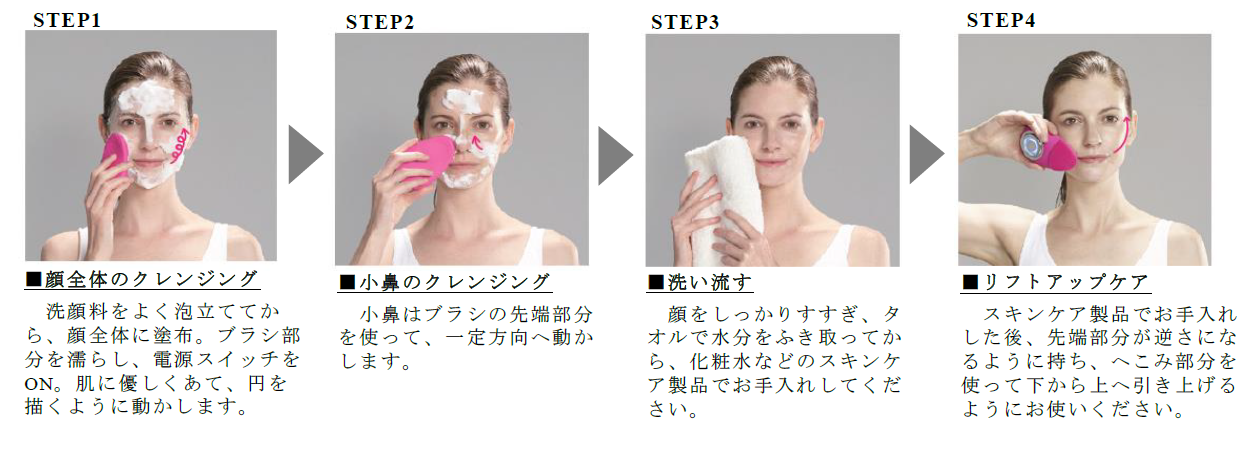 STEP1

■顔全体のクレンジング

洗顔料をよく泡立ててから、顔全体に塗布。ブラシ部分を濡らし、電源スイッチをON。肌に優しくあて、円を描くように動かします。

STEP2

■小鼻のクレンジング

小鼻はブラシの先端部分を使って、一定方向へ動かします。

STEP3

■洗い流す

顔をしっかりすすぎ、タオルで水分をふき取ってから、化粧水などのスキンケア製品でお手入れしてください。

STEP4

■リフトアップケア

スキンケア製品でお手入れした後、先端部分が逆さになるように持ち、へこみ部分を使って下から上へ引き上げるようにお使いください。